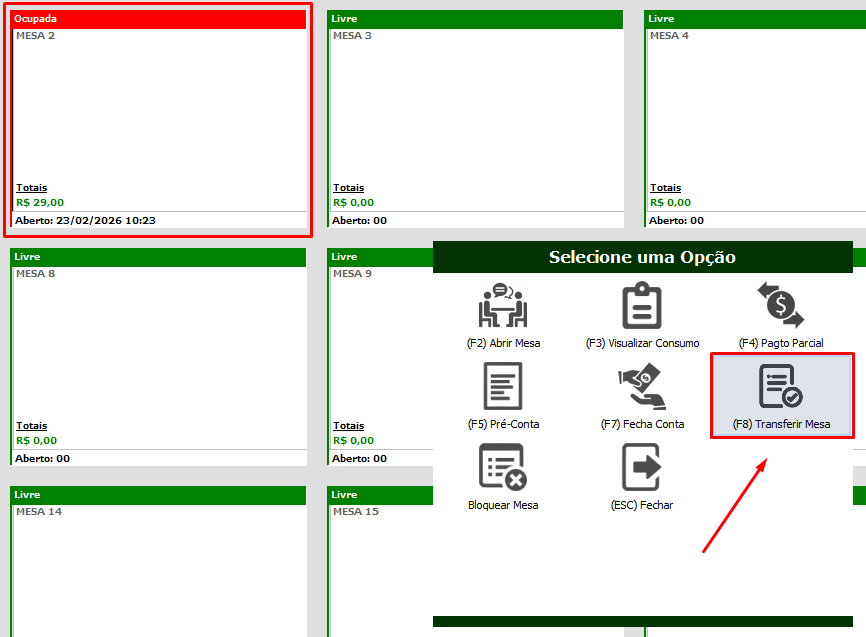 Ocupada
MESA 2
Totais
R$ 29,00
Aberto: 23/02/2026 10:23

Livre
MESA 3
Totais
R$ 0,00
Aberto: 00

Livre
MESA 4
Totais
R$ 0,00
Aberto: 00

Livre
MESA 8
Totais
R$ 0,00
Aberto: 00

Livre
MESA 9
Totais
R$ 0,00
Aberto: 00

Livre
MESA 14

Livre
MESA 15

Selecione uma Opção

(F2) Abrir Mesa
(F3) Visualizar Consumo
(F4) Pagto Parcial
(F5) Pré-Conta
(F7) Fecha Conta
(F8) Transferir Mesa
Bloquear Mesa
(ESC) Fechar